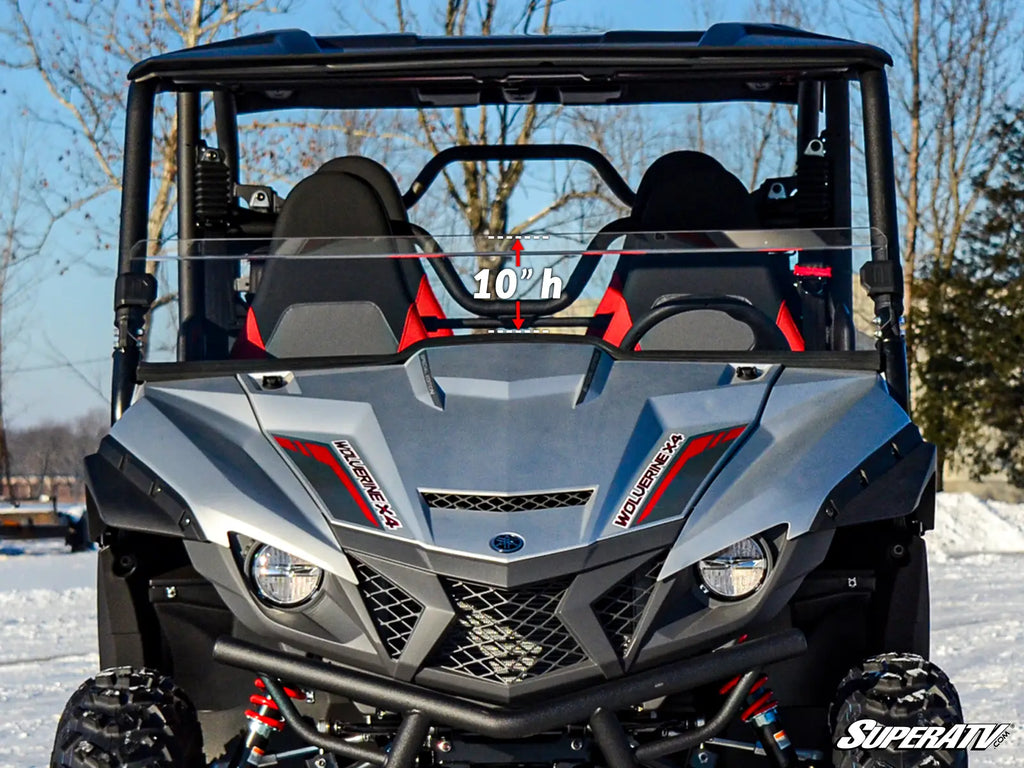 10" h

WOLVERINE X4

WOLVERINE X4

SUPERATV.COM